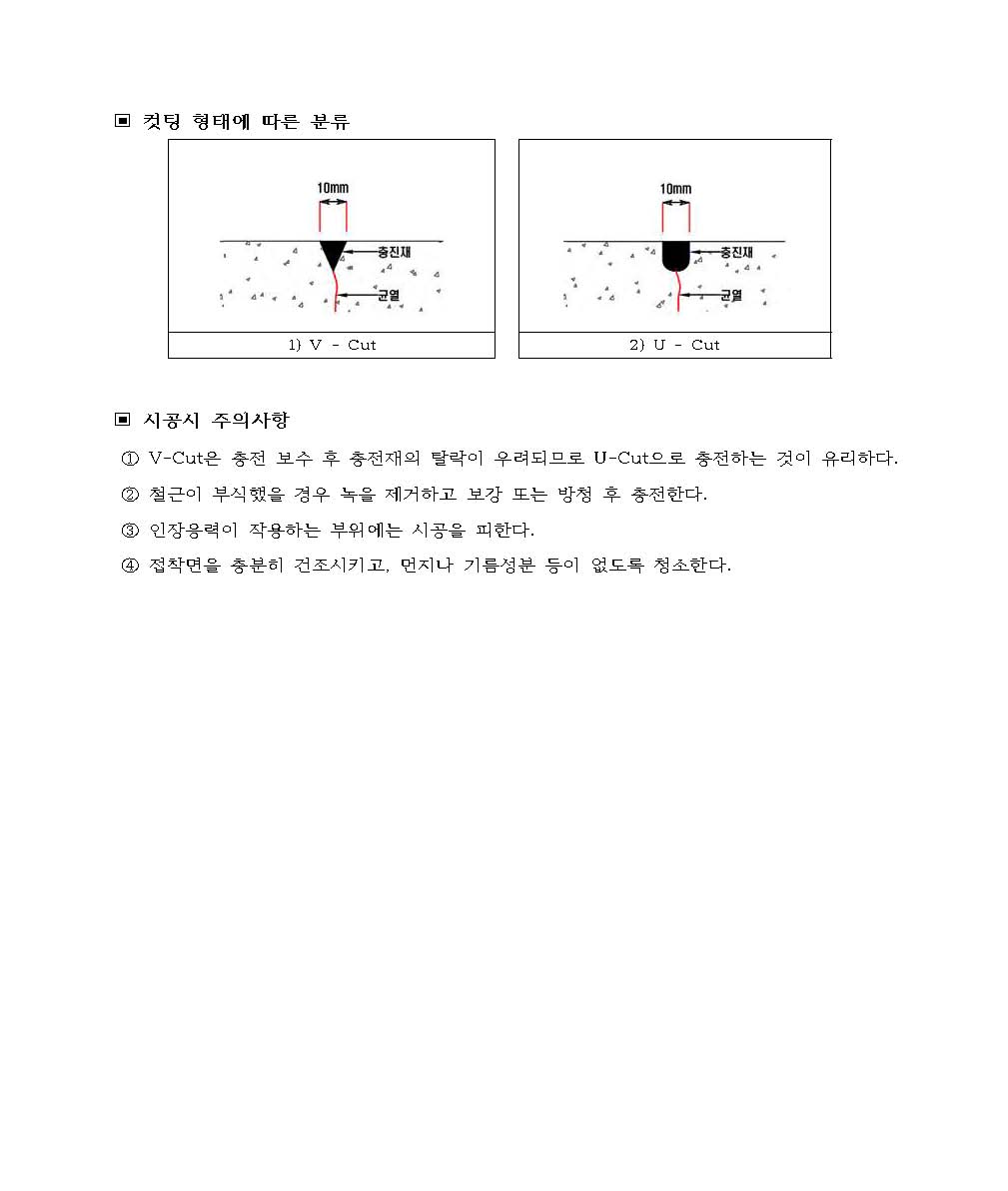 ▣ 컷팅 형태에 따른 분류

10mm

충진재

균열

1) V - Cut

10mm

충진재

균열

2) U - Cut

▣ 시공시 주의사항

① V-Cut은 충전 보수 후 충전재의 탈락이 우려되므로 U-Cut으로 충전하는 것이 유리하다.

② 철근이 부식했을 경우 녹을 제거하고 보강 또는 방청 후 충전한다.

③ 인장응력이 작용하는 부위에는 시공을 피한다.

④ 접착면을 충분히 건조시키고, 먼지나 기름성분 등이 없도록 청소한다.